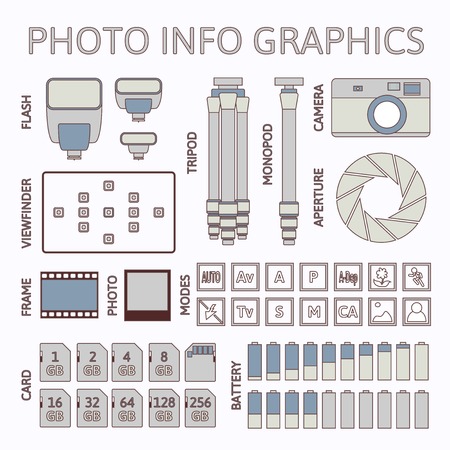 PHOTO INFO GRAPHICS

FLASH

TRIPOD

MONOPOD

CAMERA

VIEWFINDER

APERTURE

FRAME

PHOTO

MODES

AUTO Av A P A-Dep

Tv S M CA

CARD

1 GB
2 GB
4 GB
8 GB
16 GB
32 GB
64 GB
128 GB
256 GB

BATTERY