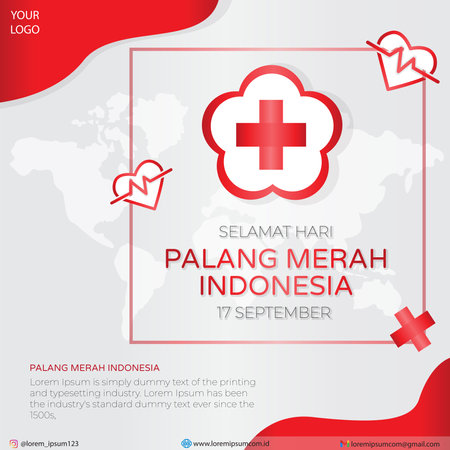 YOUR LOGO

SELAMAT HARI
PALANG MERAH INDONESIA
17 SEPTEMBER

PALANG MERAH INDONESIA
Lorem Ipsum is simply dummy text of the printing and typesetting industry. Lorem Ipsum has been the industry's standard dummy text ever since the 1500s,

@lorem_ipsum123
www.loremipsumcom.id
loremipsumcom@gmail.com