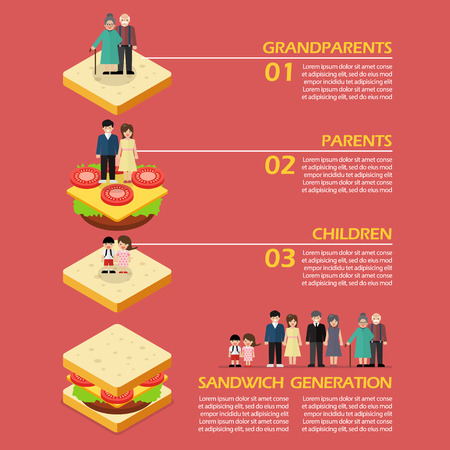 GRANDPARENTS

01

Lorem ipsum dolor sit amet conse et adipisicing elit, sed do eius mod empor incididu tet adipisicing elit Lorem ipsum dolor sit amet conse et adipisicing elit, sed do eius mod

PARENTS

02

Lorem ipsum dolor sit amet conse et adipisicing elit, sed do eius mod empor incididu tet adipisicing elit Lorem ipsum dolor sit amet conse et adipisicing elit, sed do eius mod

CHILDREN

03

Lorem ipsum dolor sit amet conse et adipisicing elit, sed do eius mod empor incididu tet adipisicing elit Lorem ipsum dolor sit amet conse et adipisicing elit, sed do eius mod

SANDWICH GENERATION

Lorem ipsum dolor sit amet conse et adipisicing elit, sed do eius mod empor incididu tet adipisicing elit Lorem ipsum dolor sit amet conse et adipisicing elit, sed do eius mod

Lorem ipsum dolor sit amet conse et adipisicing elit, sed do eius mod empor incididu tet adipisicing elit Lorem ipsum dolor sit amet conse et adipisicing elit, sed do eius mod