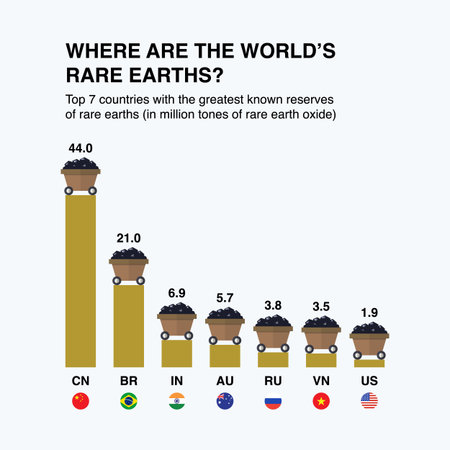 WHERE ARE THE WORLD'S RARE EARTHS?

Top 7 countries with the greatest known reserves of rare earths (in million tones of rare earth oxide)

44.0
21.0
6.9
5.7
3.8
3.5
1.9

CN BR IN AU RU VN US