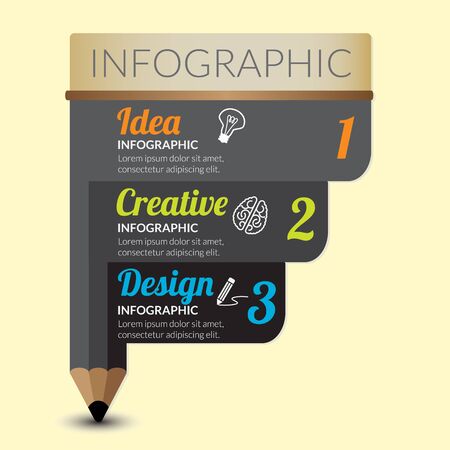 INFOGRAPHIC

Idea
INFOGRAPHIC
Lorem ipsum dolor sit amet, consectetur adipiscing elit.
1

Creative
INFOGRAPHIC
Lorem ipsum dolor sit amet, consectetur adipiscing elit.
2

Design
INFOGRAPHIC
Lorem ipsum dolor sit amet, consectetur adipiscing elit.
3