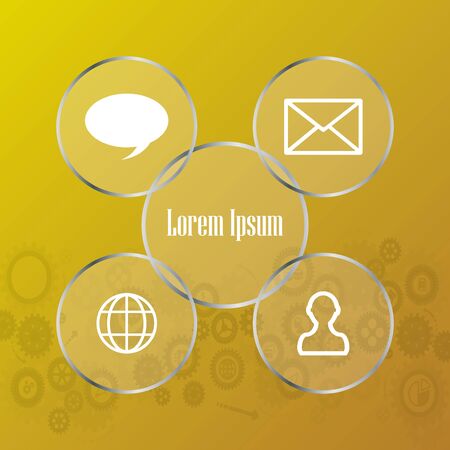 Lorem Ipsum