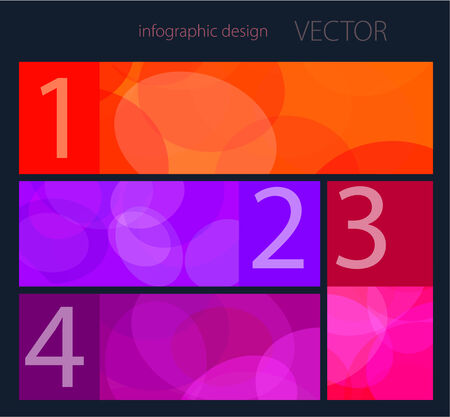 infographic design VECTOR

1

2

3

4