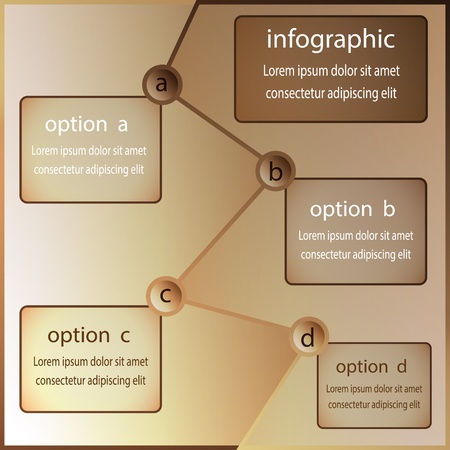 infographic
Lorem ipsum dolor sit amet consectetur adipiscing elit

a

option a
Lorem ipsum dolor sit amet consectetur adipiscing elit

b

option b
Lorem ipsum dolor sit amet consectetur adipiscing elit

c

option c
Lorem ipsum dolor sit amet consectetur adipiscing elit

d

option d
Lorem ipsum dolor sit amet consectetur adipiscing elit