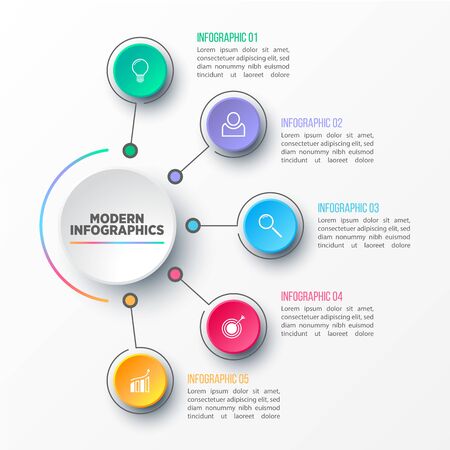 INFOGRAPHIC 01
Lorem ipsum dolor sit amet, consectetuer adipiscing elit, sed diam nonummy nibh euismod tincidunt ut laoreet dolore

INFOGRAPHIC 02
Lorem ipsum dolor sit amet, consectetuer adipiscing elit, sed diam nonummy nibh euismod tincidunt ut laoreet dolore

MODERN INFOGRAPHICS

INFOGRAPHIC 03
Lorem ipsum dolor sit amet, consectetuer adipiscing elit, sed diam nonummy nibh euismod tincidunt ut laoreet dolore

INFOGRAPHIC 04
Lorem ipsum dolor sit amet, consectetuer adipiscing elit, sed diam nonummy nibh euismod tincidunt ut laoreet dolore

INFOGRAPHIC 05
Lorem ipsum dolor sit amet, consectetuer adipiscing elit, sed diam nonummy nibh euismod tincidunt ut laoreet dolore