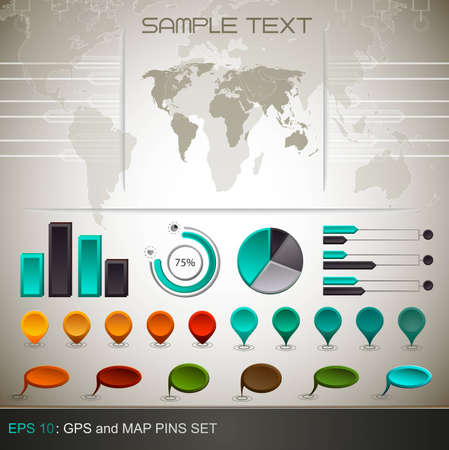 SAMPLE TEXT

75%

EPS 10: GPS and MAP PINS SET