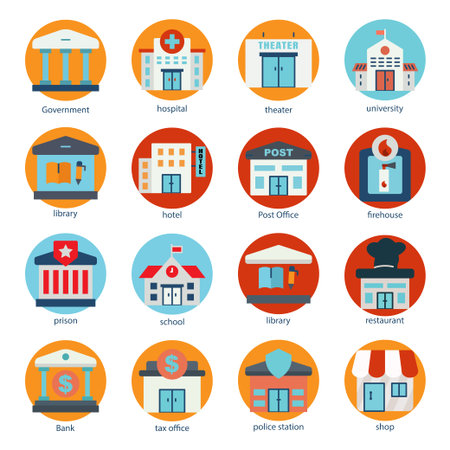 Government

hospital

THEATER

theater

university

library

HOTEL

hotel

POST

Post Office

firehouse

prison

school

library

restaurant

$

Bank

$

tax office

police station

shop