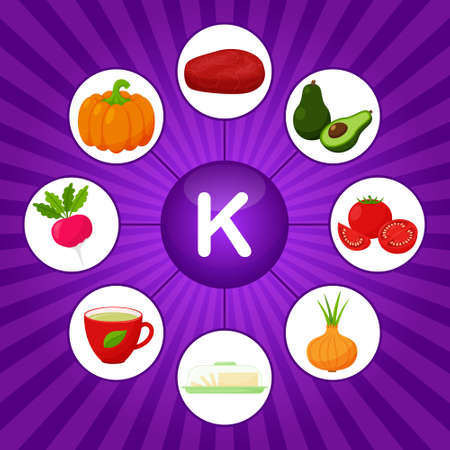 K