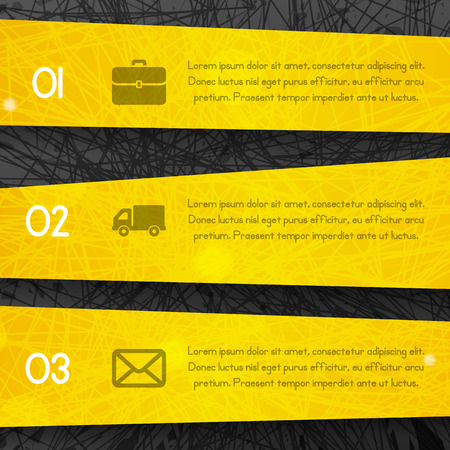 01

Lorem ipsum dolor sit amet, consectetur adipiscing elit. Donec luctus nisl eget purus efficitur, eu efficitur arcu pretium. Praesent tempor imperdiet ante ut luctus.

02

Lorem ipsum dolor sit amet, consectetur adipiscing elit. Donec luctus nisl eget purus efficitur, eu efficitur arcu pretium. Praesent tempor imperdiet ante ut luctus.

03

Lorem ipsum dolor sit amet, consectetur adipiscing elit. Donec luctus nisl eget purus efficitur, eu efficitur arcu pretium. Praesent tempor imperdiet ante ut luctus.