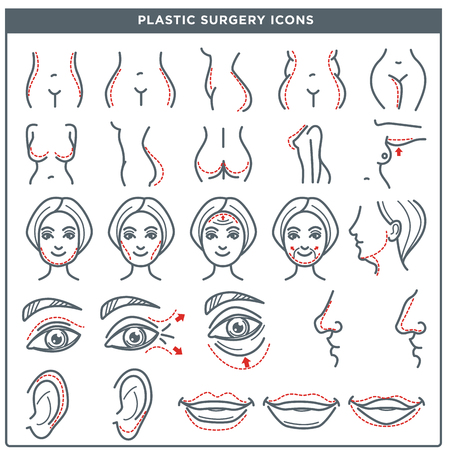 PLASTIC SURGERY ICONS