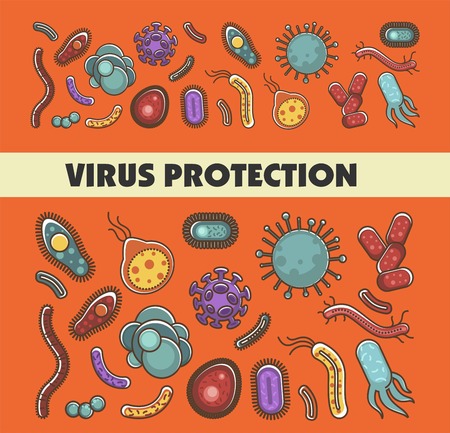 VIRUS PROTECTION