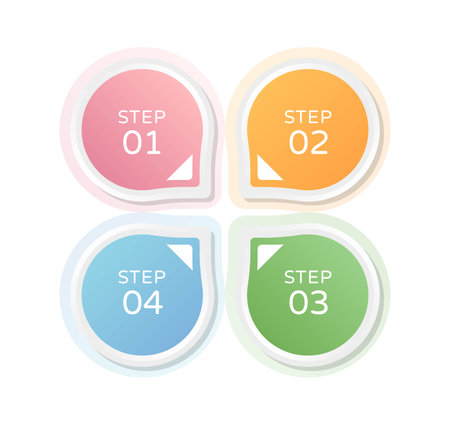 STEP
01

STEP
02

STEP
04

STEP
03