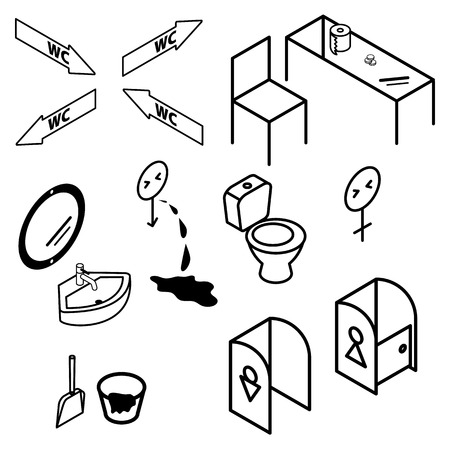 WC
WC
WC
WC