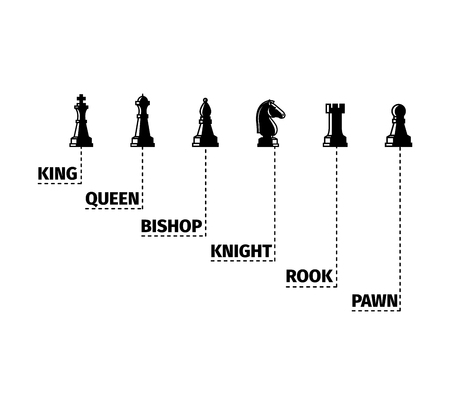 KING

QUEEN

BISHOP

KNIGHT

ROOK

PAWN