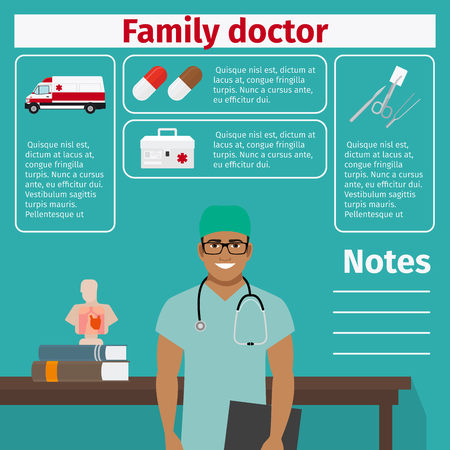 Family doctor

Quisque nisl est, dictum at lacus at, congue fringilla turpis. Nunc a cursus ante, eu efficitur dui. Vestibulum sagittis turpis mauris. Pellentesque ut

Quisque nisl est, dictum at lacus at, congue fringilla turpis. Nunc a cursus ante, eu efficitur dui.

Quisque nisl est, dictum at lacus at, congue fringilla turpis. Nunc a cursus ante, eu efficitur dui.

Quisque nisl est, dictum at lacus at, congue fringilla turpis. Nunc a cursus ante, eu efficitur dui. Vestibulum sagittis turpis mauris. Pellentesque ut

Notes