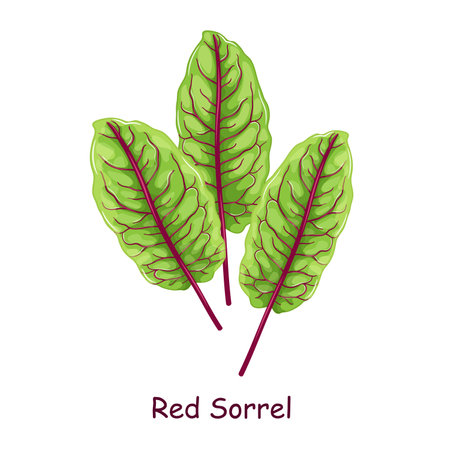 Red Sorrel