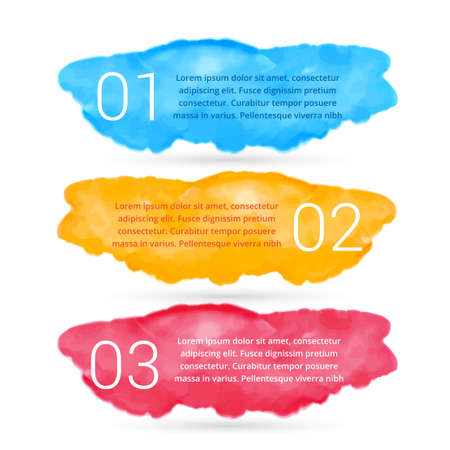 01

Lorem ipsum dolor sit amet, consectetur adipiscing elit. Fusce dignissim pretium consectetur. Curabitur tempor posuere massa in varius. Pellentesque viverra nibh

Lorem ipsum dolor sit amet, consectetur adipiscing elit. Fusce dignissim pretium consectetur. Curabitur tempor posuere massa in varius. Pellentesque viverra nibh

02

03

Lorem ipsum dolor sit amet, consectetur adipiscing elit. Fusce dignissim pretium consectetur. Curabitur tempor posuere massa in varius. Pellentesque viverra nibh