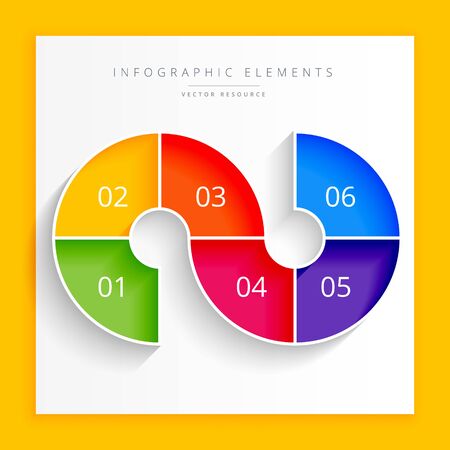 INFOGRAPHIC ELEMENTS

VECTOR RESOURCE

02

03

06

01

04

05