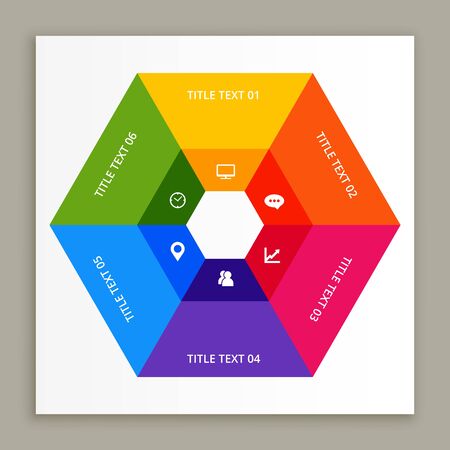 TITLE TEXT 01

TITLE TEXT 02

TITLE TEXT 03

TITLE TEXT 04

TITLE TEXT 05

TITLE TEXT 06