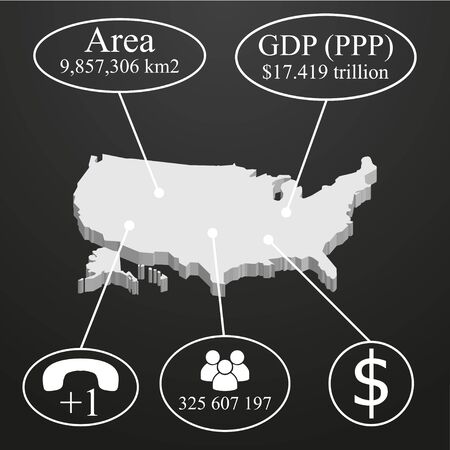 Area
9,857,306 km2

GDP (PPP)
$17.419 trillion

+1

325 607 197

$