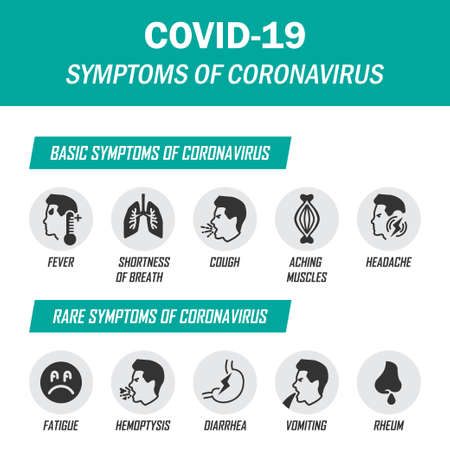 COVID-19
SYMPTOMS OF CORONAVIRUS

BASIC SYMPTOMS OF CORONAVIRUS

FEVER

SHORTNESS OF BREATH

COUGH

ACHING MUSCLES

HEADACHE

RARE SYMPTOMS OF CORONAVIRUS

FATIGUE

HEMOPTYSIS

DIARRHEA

VOMITING

RHEUM