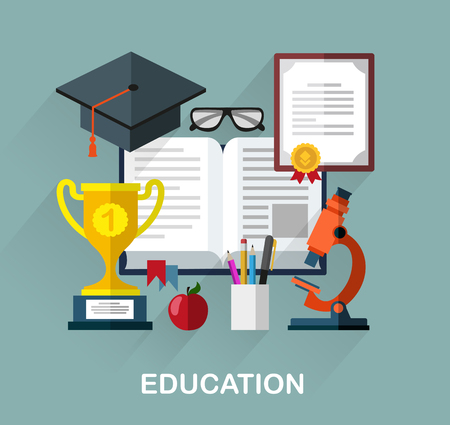 1

EDUCATION