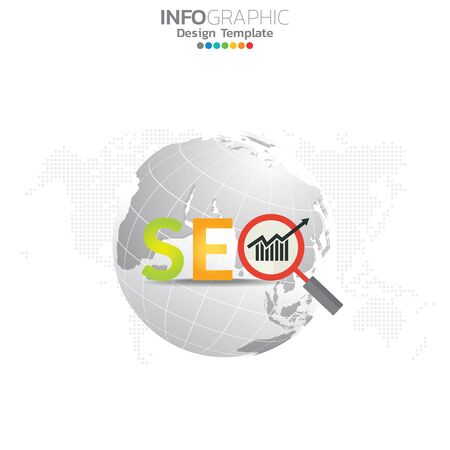 INFOGRAPHIC
Design Template

SEO