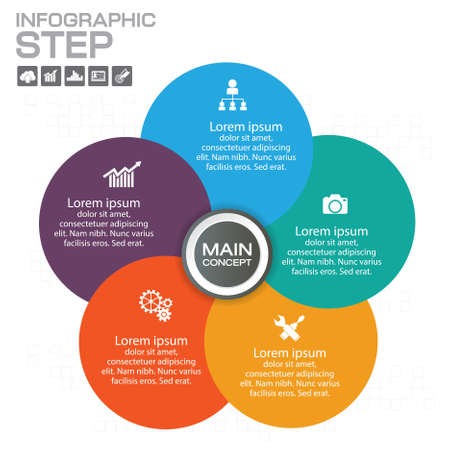 INFOGRAPHIC
STEP

Lorem ipsum
dolor sit amet,
consectetuer adipiscing
elit. Nam nibh. Nunc varius
facilisis eros. Sed erat.

Lorem ipsum
dolor sit amet,
consectetuer adipiscing
elit. Nam nibh. Nunc varius
facilisis eros. Sed erat.

MAIN
CONCEPT

Lorem ipsum
dolor sit amet,
consectetuer adipiscing
elit. Nam nibh. Nunc varius
facilisis eros. Sed erat.

Lorem ipsum
dolor sit amet,
consectetuer adipiscing
elit. Nam nibh. Nunc varius
facilisis eros. Sed erat.

Lorem ipsum
dolor sit amet,
consectetuer adipiscing
elit. Nam nibh. Nunc varius
facilisis eros. Sed erat.