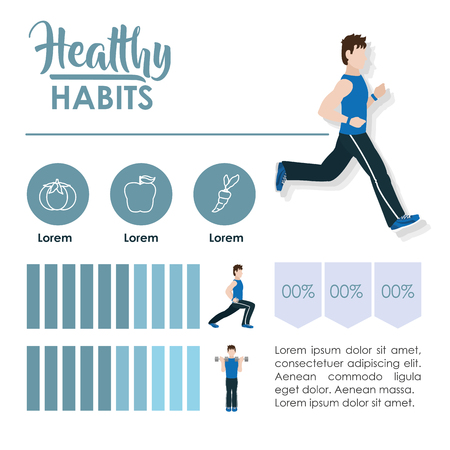 Healthy
HABITS

Lorem

Lorem

Lorem

00%

00%

00%

Lorem ipsum dolor sit amet, consectetuer adipiscing elit. Aenean commodo ligula eget dolor. Aenean massa. Lorem ipsum dolor sit amet.