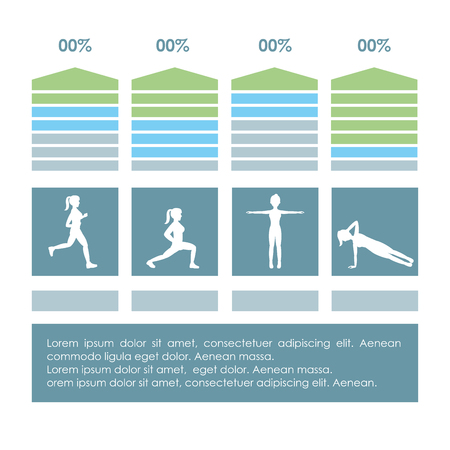 00%

00%

00%

00%

Lorem ipsum dolor sit amet, consectetuer adipiscing elit. Aenean commodo ligula eget dolor. Aenean massa.
Lorem ipsum dolor sit amet, eget dolor. Aenean massa.
orem ipsum dolor sit amet, consectetuer adipiscing elit. Aenean.