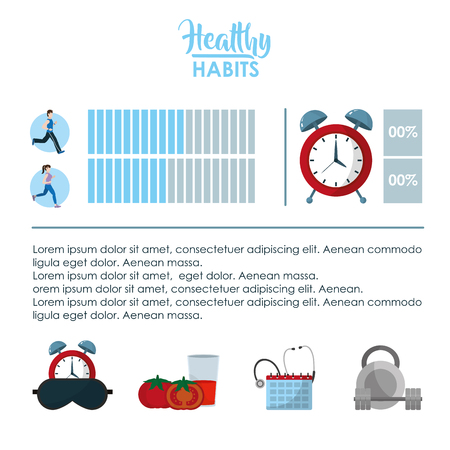 Healthy
HABITS

00%

00%

Lorem ipsum dolor sit amet, consectetuer adipiscing elit. Aenean commodo ligula eget dolor. Aenean massa.
Lorem ipsum dolor sit amet, eget dolor. Aenean massa.
orem ipsum dolor sit amet, consectetuer adipiscing elit. Aenean.
Lorem ipsum dolor sit amet, consectetuer adipiscing elit. Aenean commodo ligula eget dolor. Aenean massa.