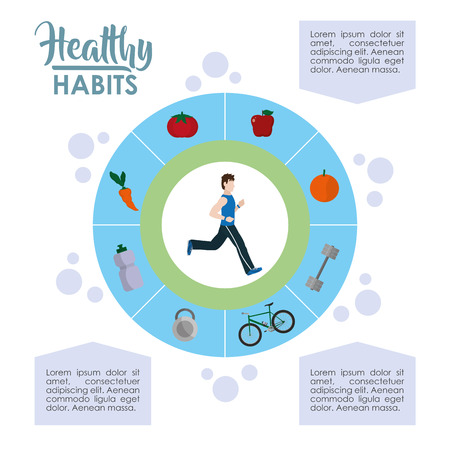 Healthy
HABITS

Lorem ipsum dolor sit amet, consectetuer adipiscing elit. Aenean commodo ligula eget dolor. Aenean massa.

Lorem ipsum dolor sit amet, consectetuer adipiscing elit. Aenean commodo ligula eget dolor. Aenean massa.

Lorem ipsum dolor sit amet, consectetuer adipiscing elit. Aenean commodo ligula eget dolor. Aenean massa.