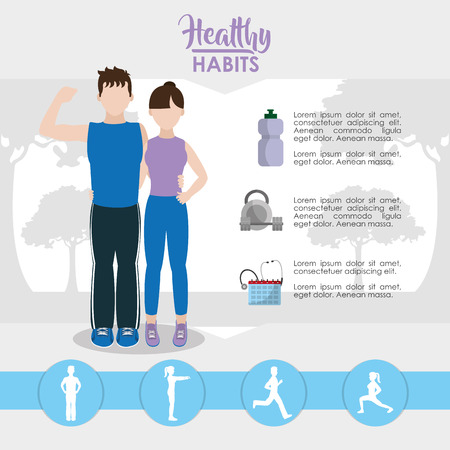 Healthy
HABITS

Lorem ipsum dolor sit amet, consectetuer adipiscing elit. Aenean commodo ligula eget dolor. Aenean massa.

Lorem ipsum dolor sit amet, eget dolor. Aenean massa.

Lorem ipsum dolor sit amet, consectetuer adipiscing elit. Aenean commodo ligula eget dolor. Aenean massa.

Lorem ipsum dolor sit amet, consectetuer adipiscing elit.

Lorem ipsum dolor sit amet, eget dolor. Aenean massa.