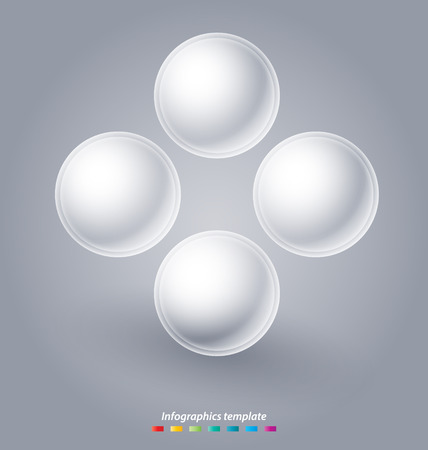 Infographics template