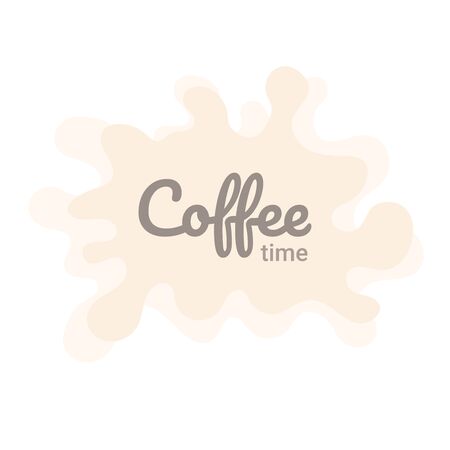 Coffee
time