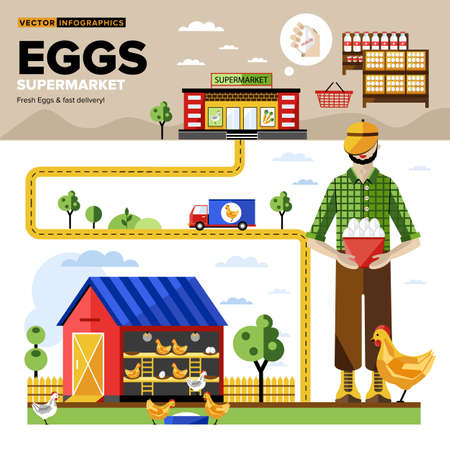 VECTOR INFOGRAPHICS

EGGS
SUPERMARKET
Fresh Eggs & fast delivery!

SUPERMARKET