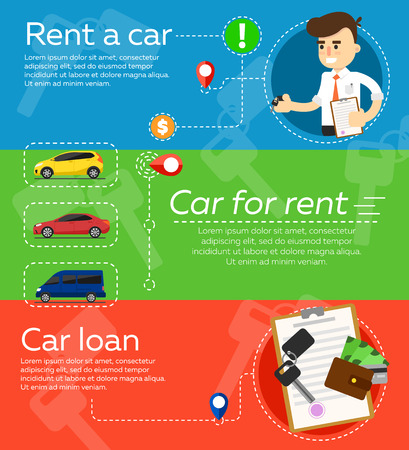 Rent a car

Lorem ipsum dolor sit amet, consectetur adipiscing elit, sed do eiusmod tempor incididunt ut labore et dolore magna aliqua. Ut enim ad minim veniam.

!

$

Car for rent

Lorem ipsum dolor sit amet, consectetur adipiscing elit, sed do eiusmod tempor incididunt ut labore et dolore magna aliqua. Ut enim ad minim veniam.

Car loan

Lorem ipsum dolor sit amet, consectetur adipiscing elit, sed do eiusmod tempor incididunt ut labore et dolore magna aliqua. Ut enim ad minim veniam.