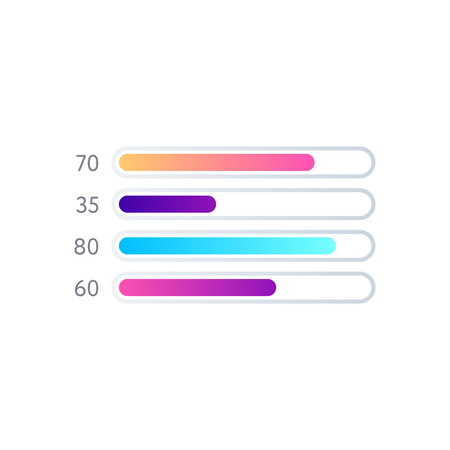 70
35
80
60