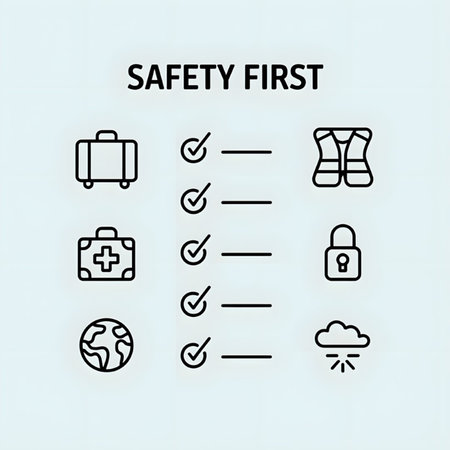 SAFETY FIRST