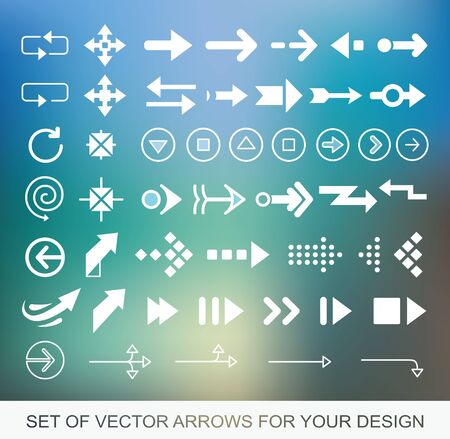 SET OF VECTOR ARROWS FOR YOUR DESIGN