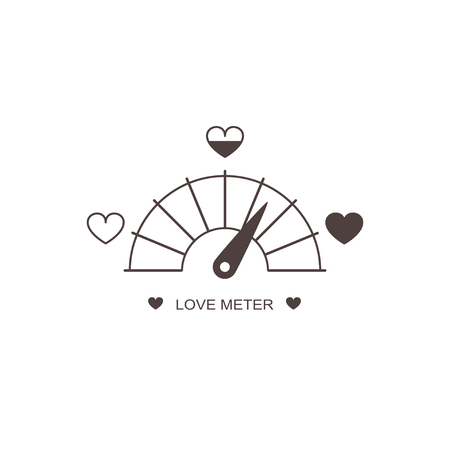 LOVE METER