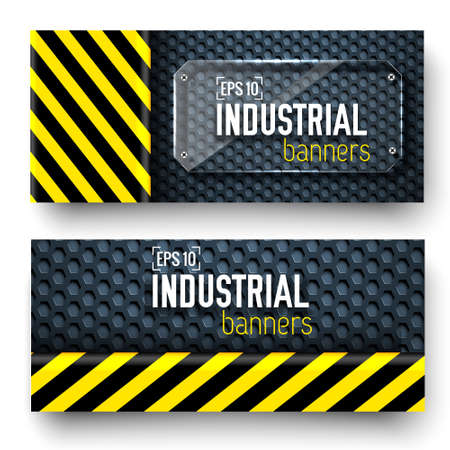 EPS 10
INDUSTRIAL
banners

EPS 10
INDUSTRIAL
banners