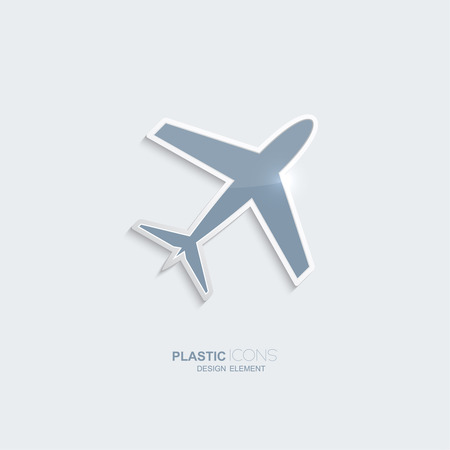 PLASTIC ICONS
DESIGN ELEMENT