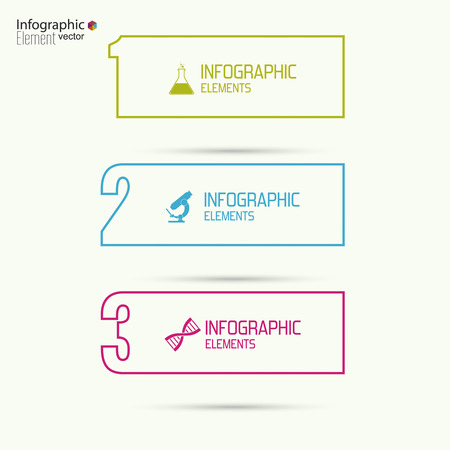 Infographic
Element vector

1
INFOGRAPHIC
ELEMENTS

2
INFOGRAPHIC
ELEMENTS

3
INFOGRAPHIC
ELEMENTS