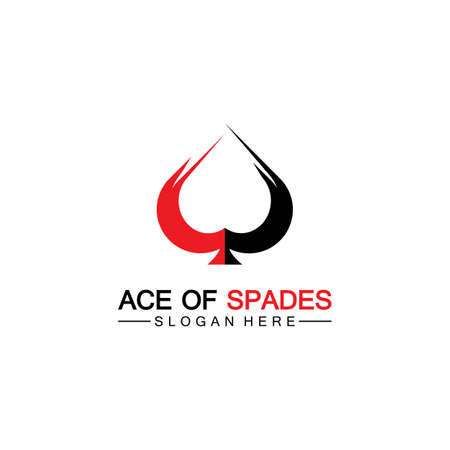 ACE OF SPADES
SLOGAN HERE