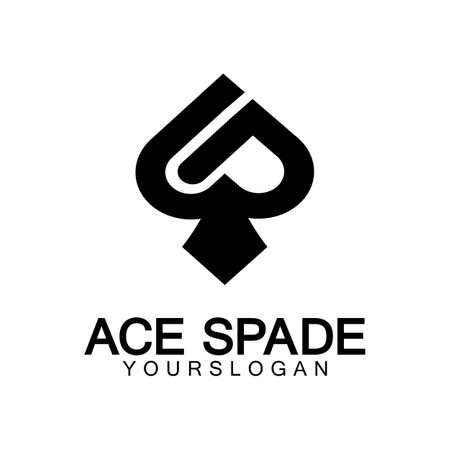 ACE SPADE
YOURSLOGAN