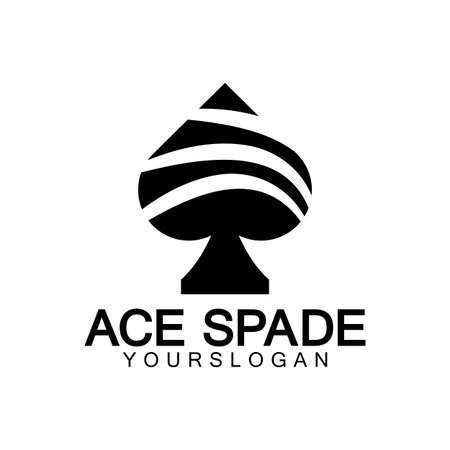 ACE SPADE
YOURSLOGAN