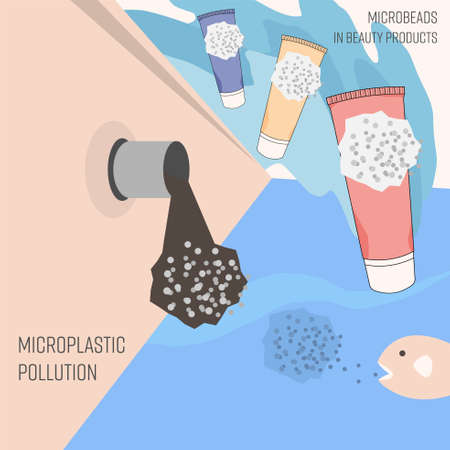 MICROBEADS
IN BEAUTY PRODUCTS

MICROPLASTIC
POLLUTION