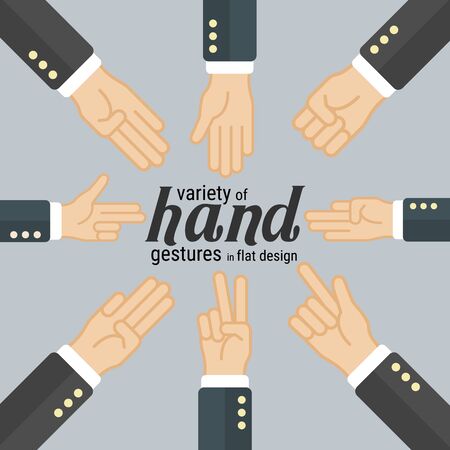 variety of
hand
gestures in flat design