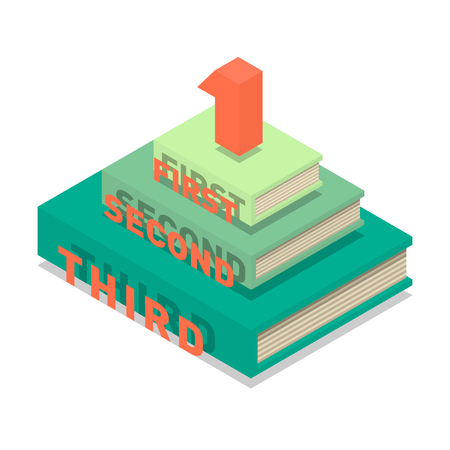 1
FIRST
SECOND
THIRD